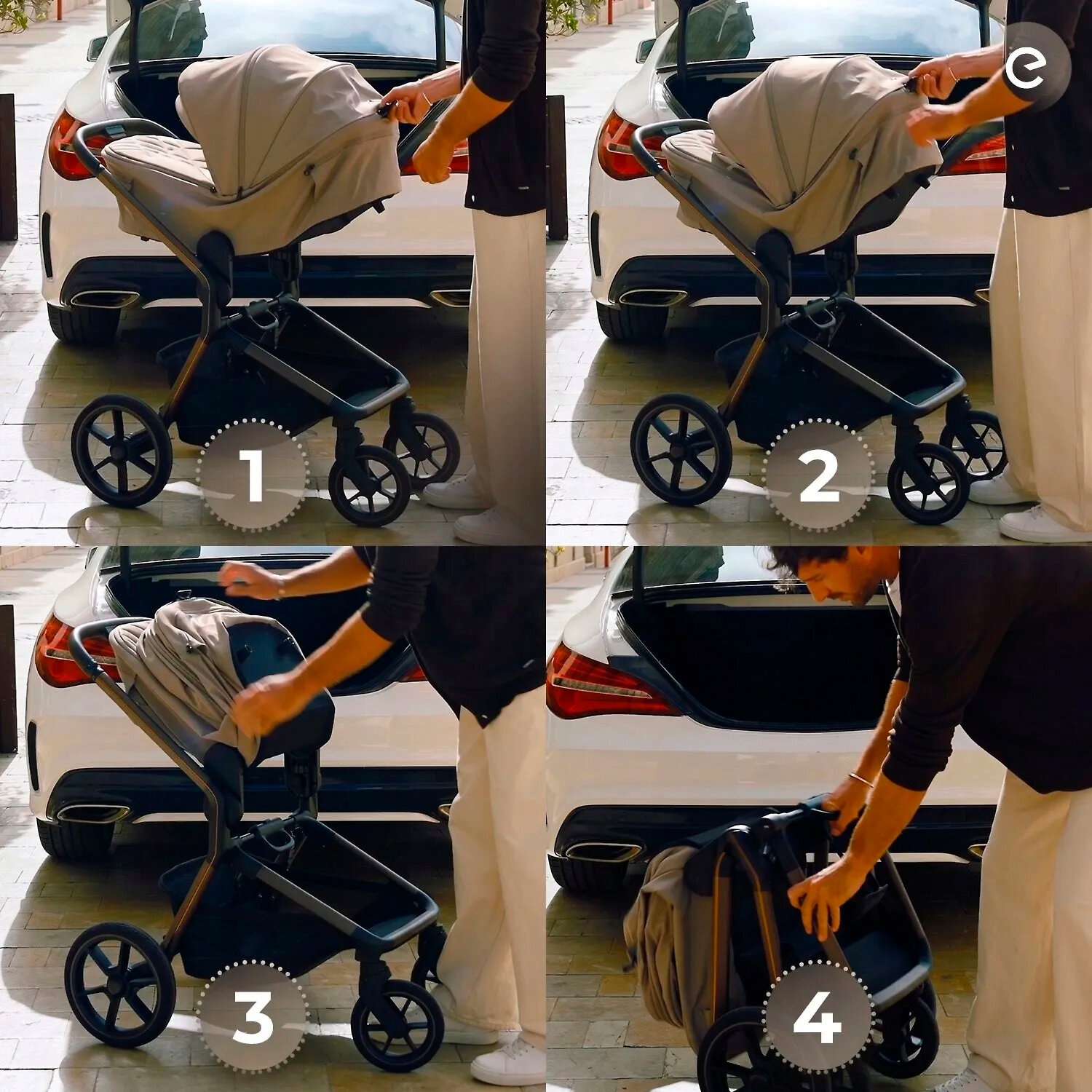 e

1

2

3

4